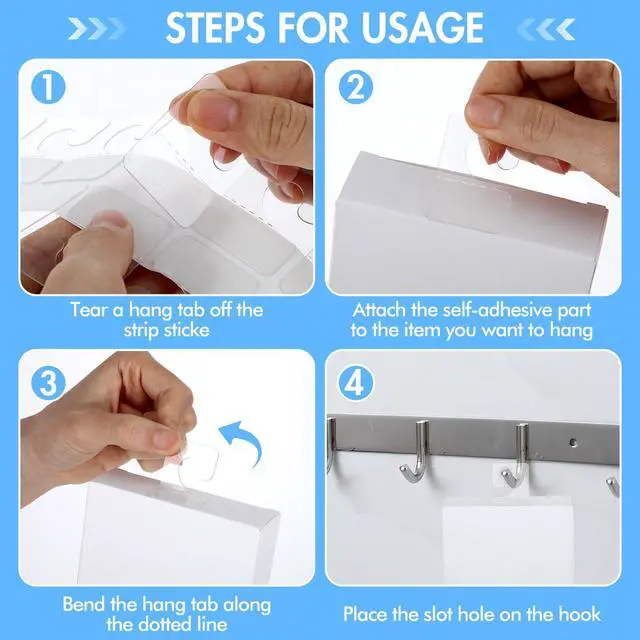 STEPS FOR USAGE

1

Tear a hang tab off the strip sticke

2

Attach the self-adhesive part to the item you want to hang

3

Bend the hang tab along the dotted line

4

Place the slot hole on the hook