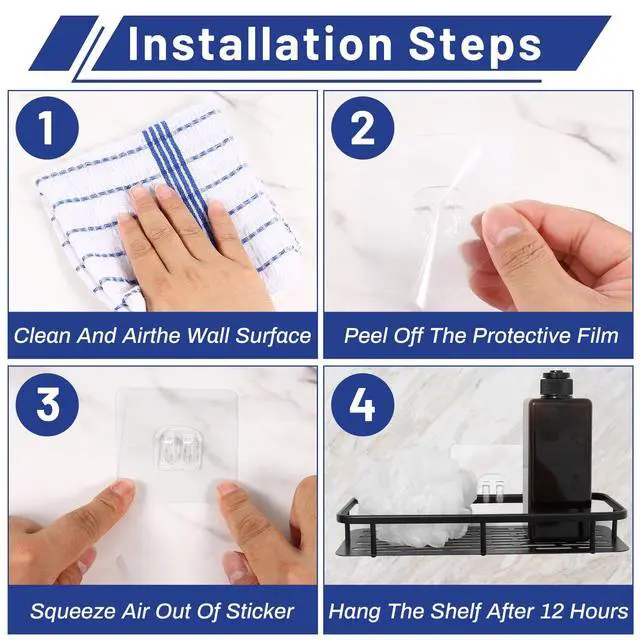 Installation Steps

1

Clean And Airthe Wall Surface

2

Peel Off The Protective Film

3

Squeeze Air Out Of Sticker

4

Hang The Shelf After 12 Hours