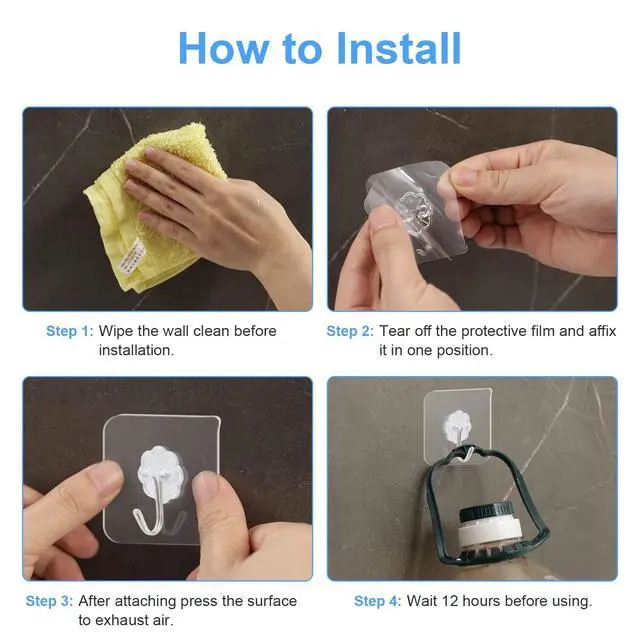 How to Install

Step 1: Wipe the wall clean before installation.

Step 2: Tear off the protective film and affix it in one position.

Step 3: After attaching press the surface to exhaust air.

Step 4: Wait 12 hours before using.