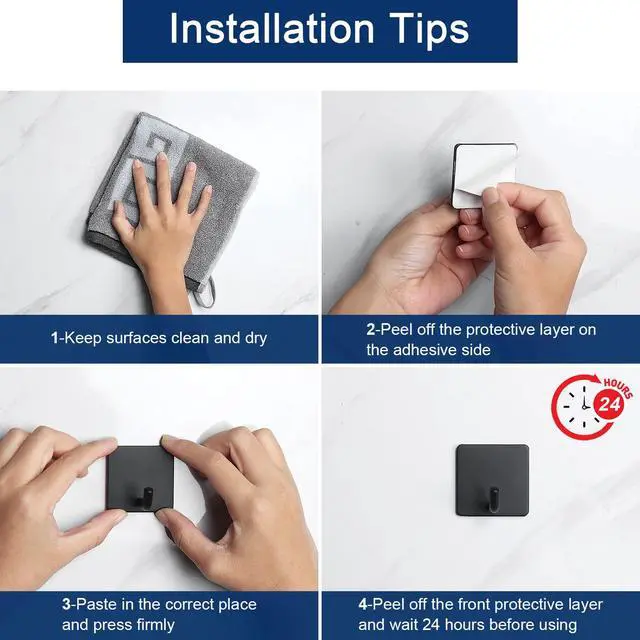 Installation Tips

1-Keep surfaces clean and dry

2-Peel off the protective layer on the adhesive side

24 HOURS

3-Paste in the correct place and press firmly

4-Peel off the front protective layer and wait 24 hours before using