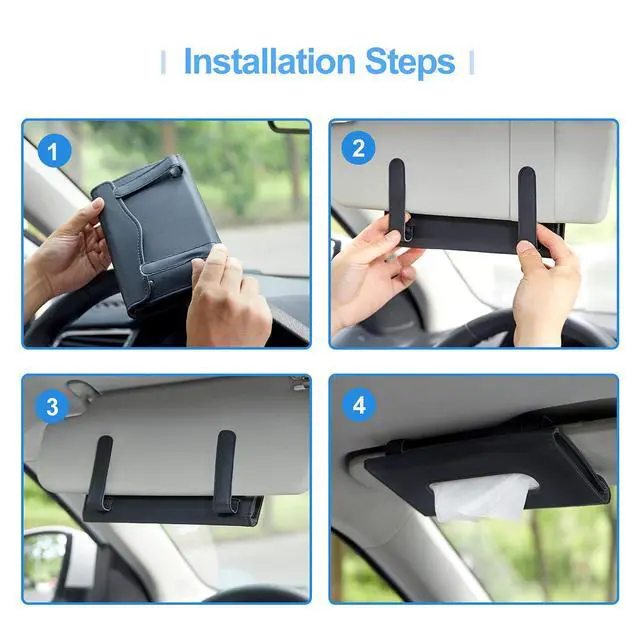 Installation Steps

1

2

3

4