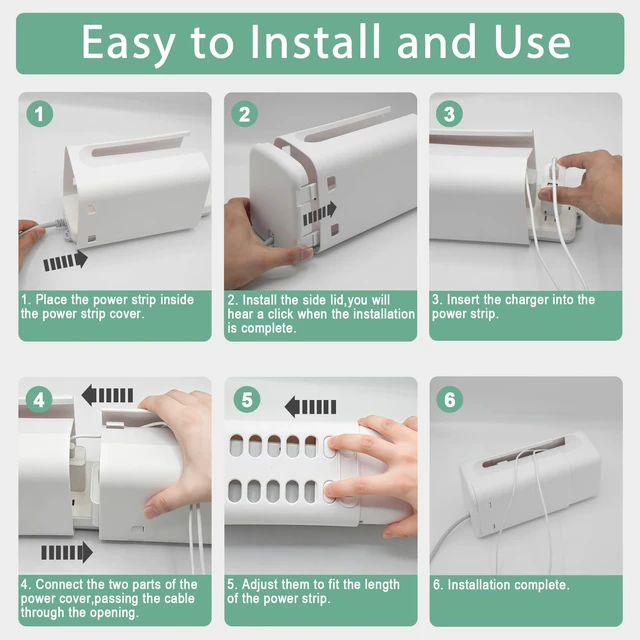 Easy to Install and Use

1

1. Place the power strip inside the power strip cover.

2

2. Install the side lid,you will hear a click when the installation is complete.

3

3. Insert the charger into the power strip.

4

4. Connect the two parts of the power cover,passing the cable through the opening.

5

5. Adjust them to fit the length of the power strip.

6

6. Installation complete.