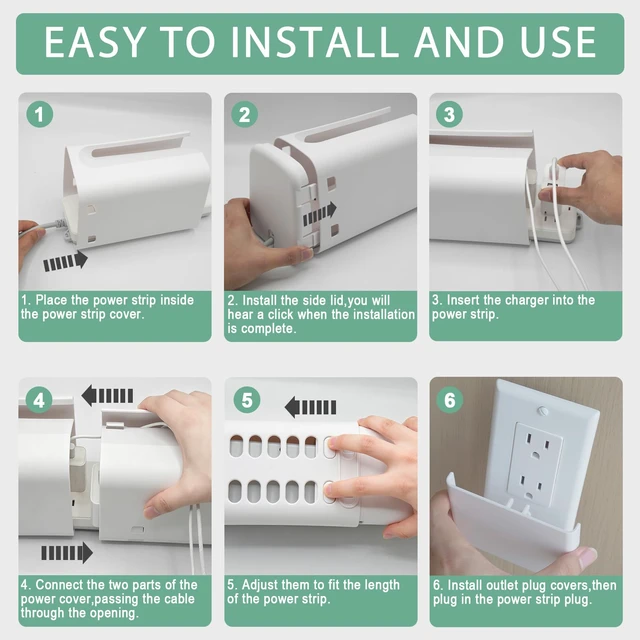 EASY TO INSTALL AND USE

1

1. Place the power strip inside the power strip cover.

2

2. Install the side lid,you will hear a click when the installation is complete.

3

3. Insert the charger into the power strip.

4

4. Connect the two parts of the power cover,passing the cable through the opening.

5

5. Adjust them to fit the length of the power strip.

6

6. Install outlet plug covers,then plug in the power strip plug.