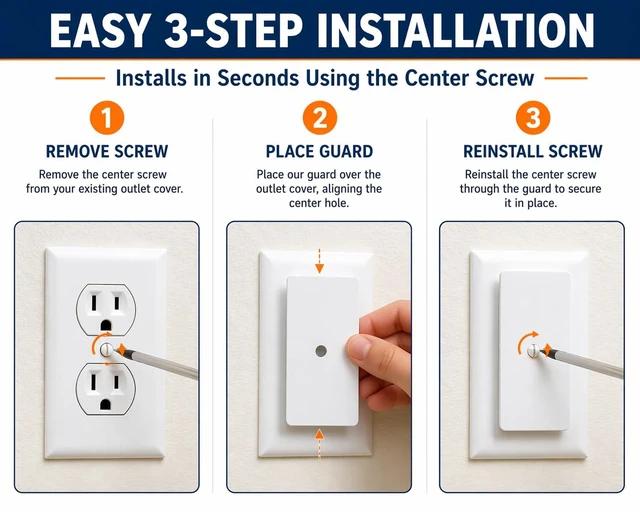 EASY 3-STEP INSTALLATION

Installs in Seconds Using the Center Screw

1

REMOVE SCREW

Remove the center screw from your existing outlet cover.

2

PLACE GUARD

Place our guard over the outlet cover, aligning the center hole.

3

REINSTALL SCREW

Reinstall the center screw through the guard to secure it in place.