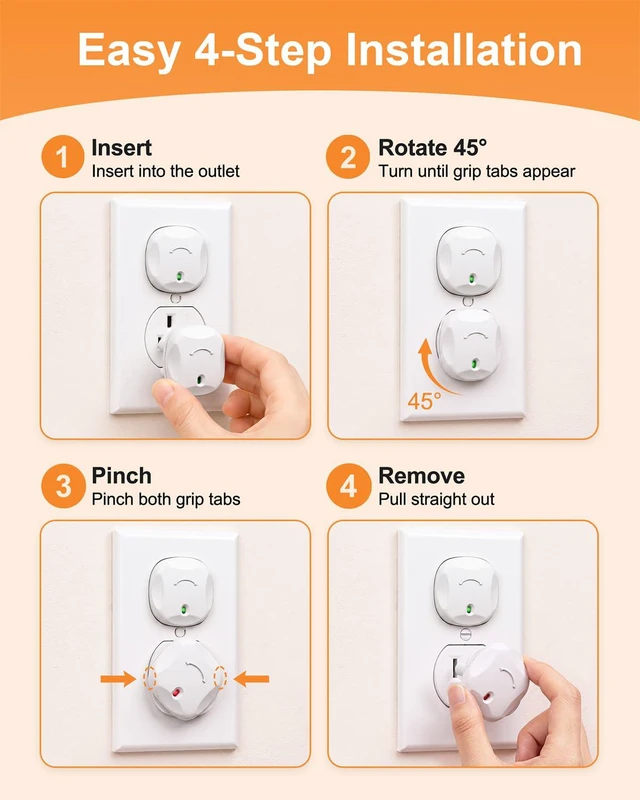 Easy 4-Step Installation

1 Insert
Insert into the outlet

2 Rotate 45°
Turn until grip tabs appear

45°

3 Pinch
Pinch both grip tabs

4 Remove
Pull straight out