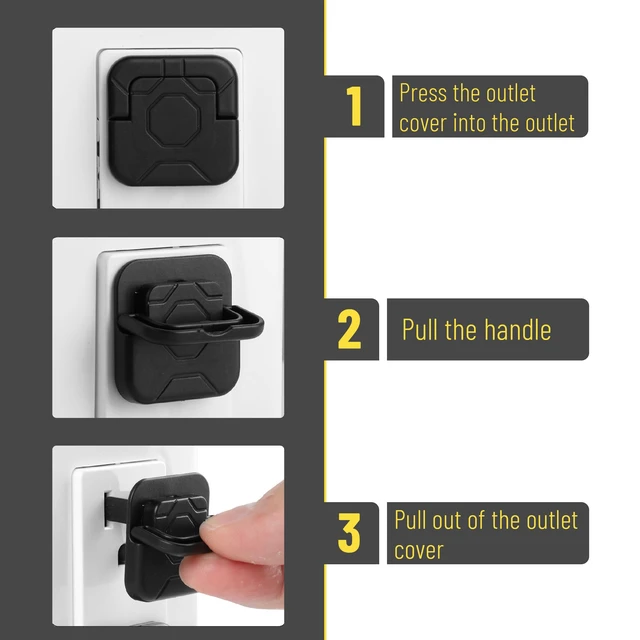 1
Press the outlet cover into the outlet

2
Pull the handle

3
Pull out of the outlet cover