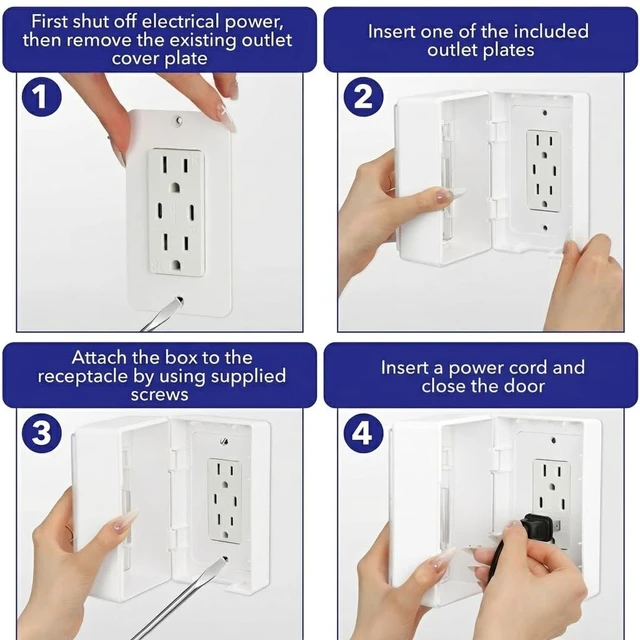 First shut off electrical power, then remove the existing outlet cover plate

1

Insert one of the included outlet plates

2

Attach the box to the receptacle by using supplied screws

3

Insert a power cord and close the door

4