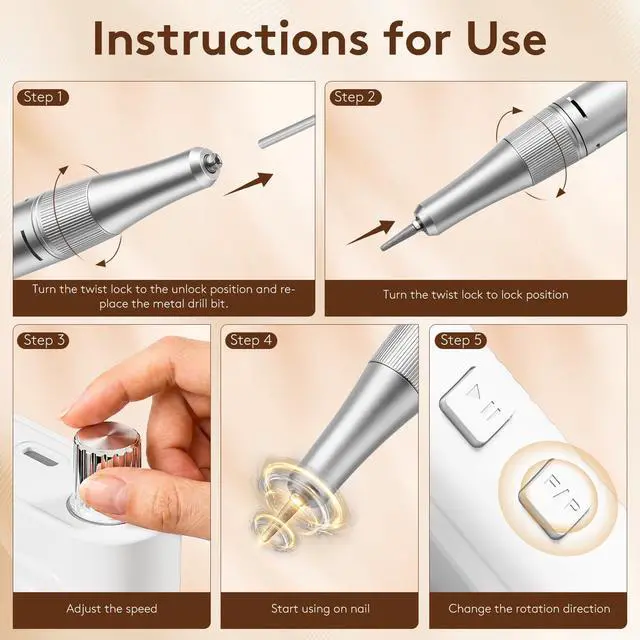 Instructions for Use

Step 1

Turn the twist lock to the unlock position and replace the metal drill bit.

Step 2

Turn the twist lock to lock position

Step 3

Adjust the speed

Step 4

Start using on nail

Step 5

F/R

Change the rotation direction