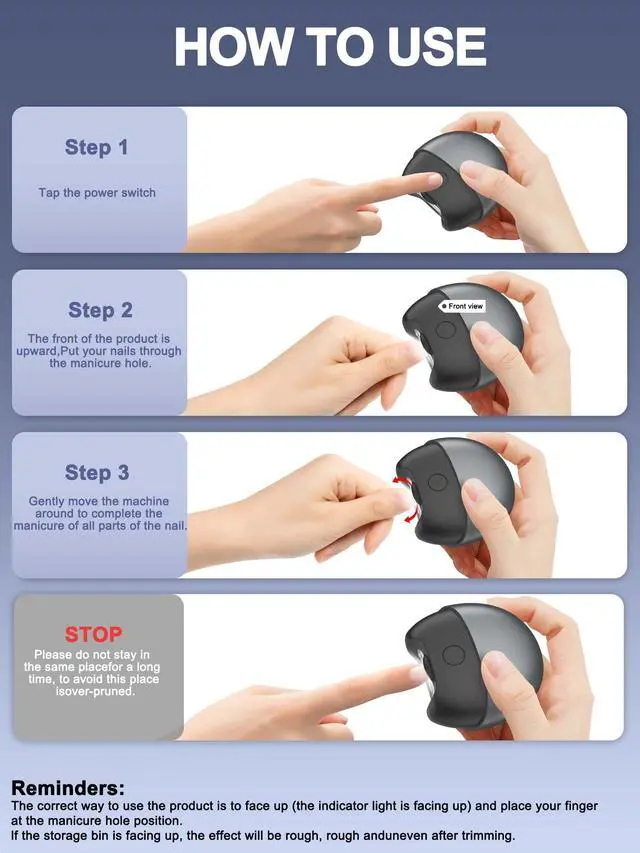 HOW TO USE

Step 1

Tap the power switch

Step 2

The front of the product is upward,Put your nails through the manicure hole.

Front view

Step 3

Gently move the machine around to complete the manicure of all parts of the nail.

STOP

Please do not stay in the same placefor a long time, to avoid this place isover-pruned.

Reminders:
The correct way to use the product is to face up (the indicator light is facing up) and place your finger at the manicure hole position.
If the storage bin is facing up, the effect will be rough, rough anduneven after trimming.