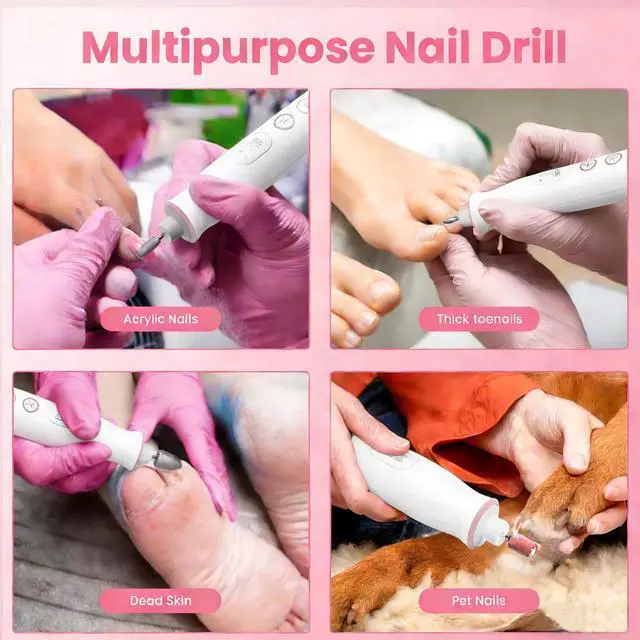 Multipurpose Nail Drill

Acrylic Nails

Thick toenails

Dead Skin

Pet Nails