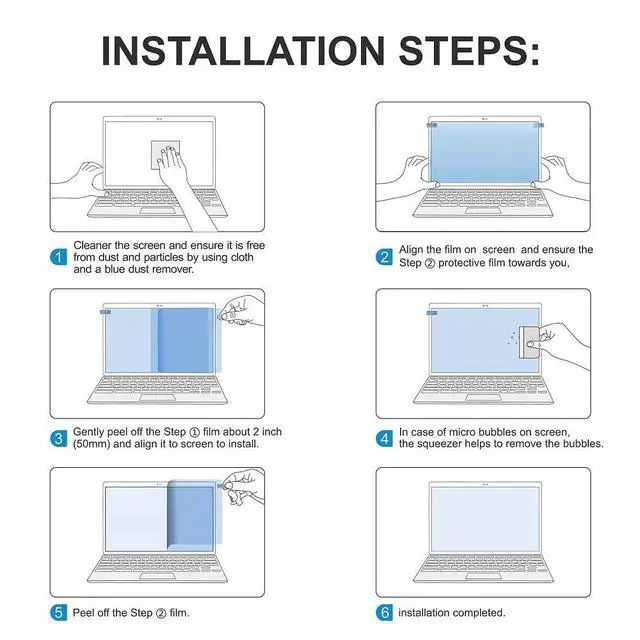 INSTALLATION STEPS:

1 Cleaner the screen and ensure it is free from dust and particles by using cloth and a blue dust remover.

2 Align the film on screen and ensure the Step ② protective film towards you,

3 Gently peel off the Step ① film about 2 inch (50mm) and align it to screen to install.

4 In case of micro bubbles on screen, the squeezer helps to remove the bubbles.

5 Peel off the Step ② film.

6 installation completed.