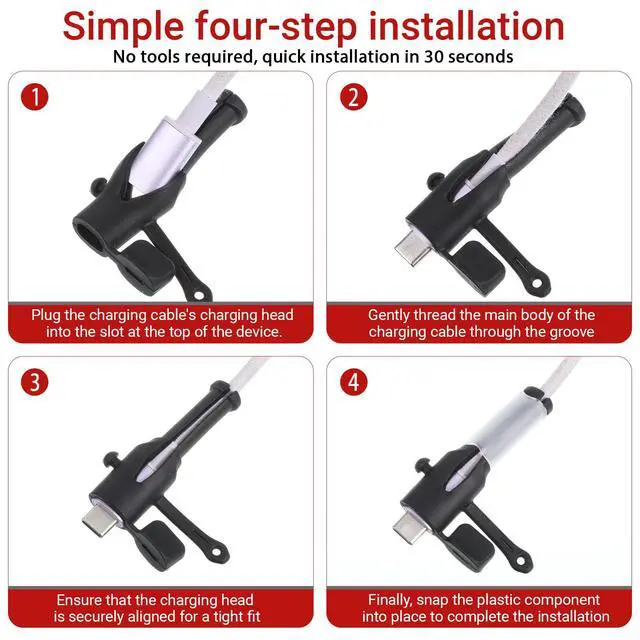 Simple four-step installation
No tools required, quick installation in 30 seconds

1

Plug the charging cable's charging head into the slot at the top of the device.

2

Gently thread the main body of the charging cable through the groove

3

Ensure that the charging head is securely aligned for a tight fit

4

Finally, snap the plastic component into place to complete the installation