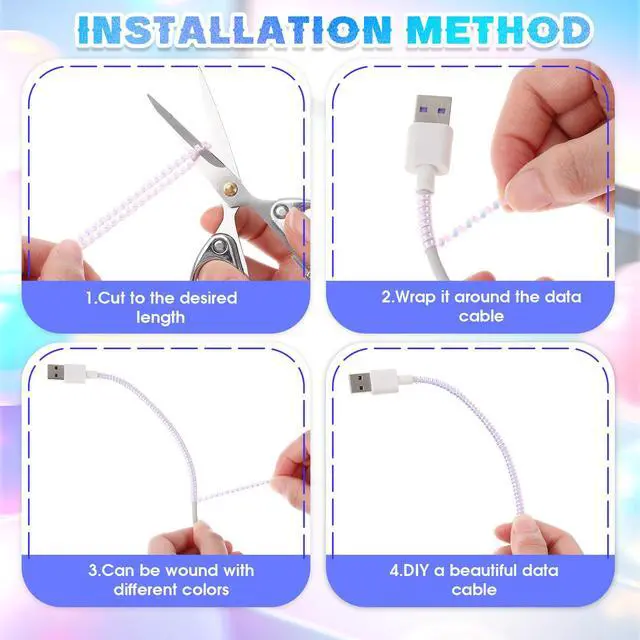 INSTALLATION METHOD

1.Cut to the desired length

2.Wrap it around the data cable

3.Can be wound with different colors

4.DIY a beautiful data cable