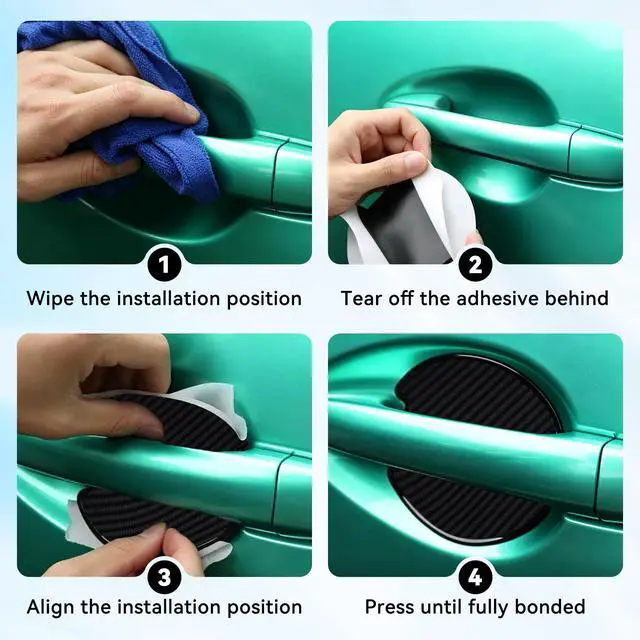 1
Wipe the installation position

2
Tear off the adhesive behind

3
Align the installation position

4
Press until fully bonded