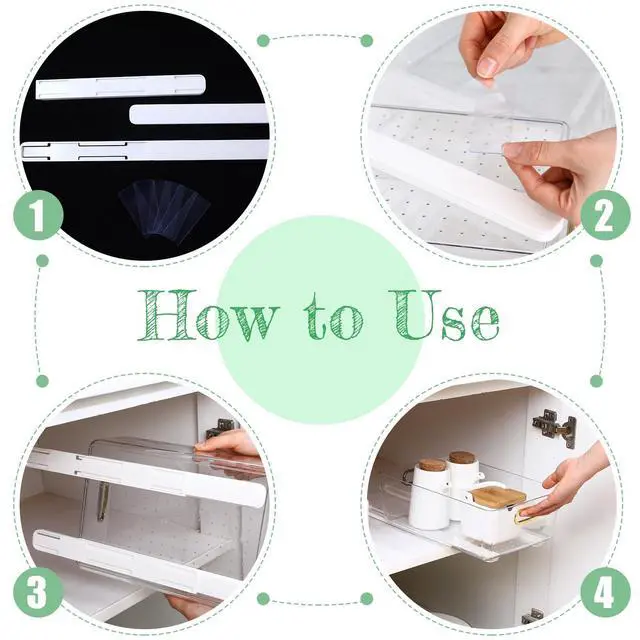 1

2

How to Use

3

4