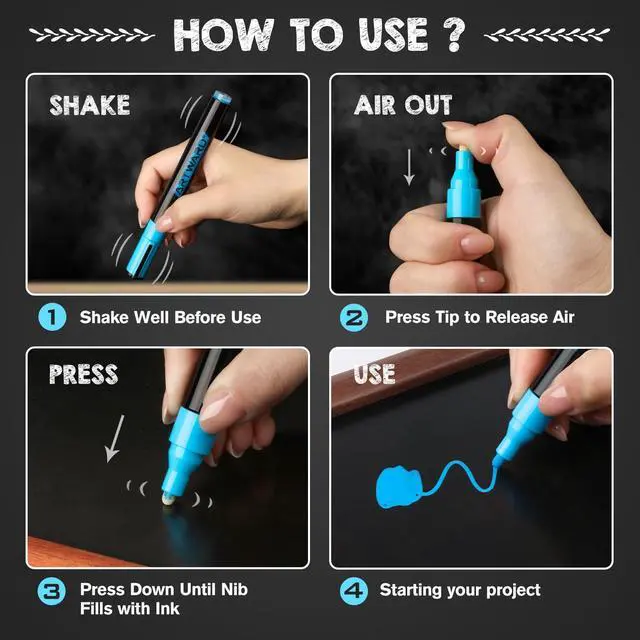 HOW TO USE ?

SHAKE

ARTWARD

1 Shake Well Before Use

AIR OUT

2 Press Tip to Release Air

PRESS

3 Press Down Until Nib Fills with Ink

USE

4 Starting your project