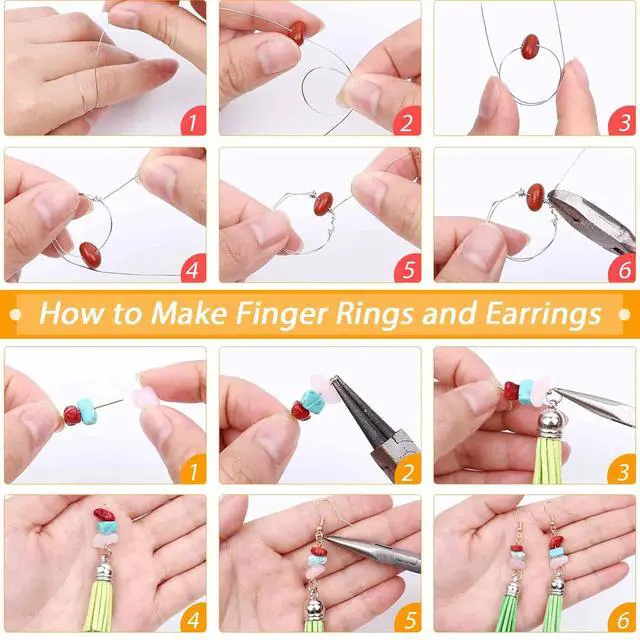 1

2

3

4

5

6

How to Make Finger Rings and Earrings

1

2

3

4

5

6