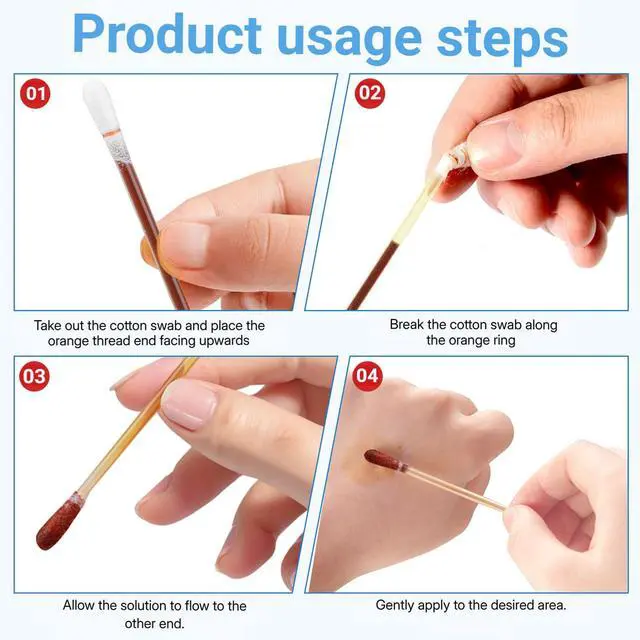 Product usage steps

01

Take out the cotton swab and place the orange thread end facing upwards

02

Break the cotton swab along the orange ring

03

Allow the solution to flow to the other end.

04

Gently apply to the desired area.