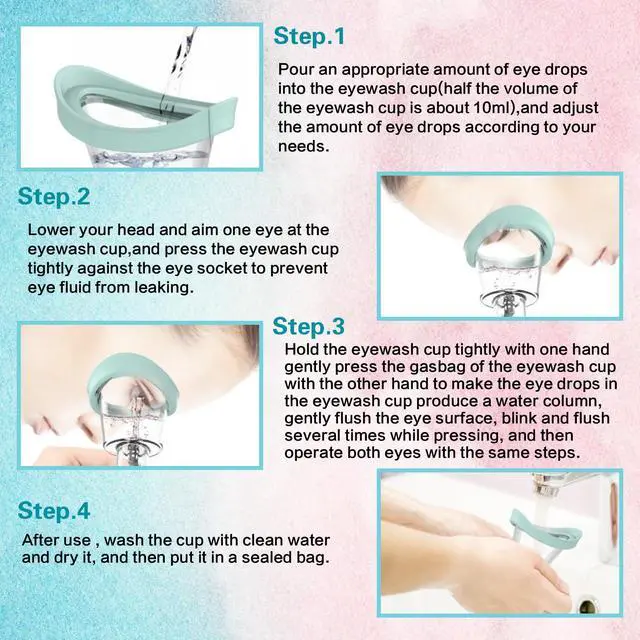 Step.1

Pour an appropriate amount of eye drops into the eyewash cup(half the volume of the eyewash cup is about 10ml),and adjust the amount of eye drops according to your needs.

Step.2

Lower your head and aim one eye at the eyewash cup,and press the eyewash cup tightly against the eye socket to prevent eye fluid from leaking.

Step.3

Hold the eyewash cup tightly with one hand gently press the gasbag of the eyewash cup with the other hand to make the eye drops in the eyewash cup produce a water column, gently flush the eye surface, blink and flush several times while pressing, and then operate both eyes with the same steps.

Step.4

After use , wash the cup with clean water and dry it, and then put it in a sealed bag.