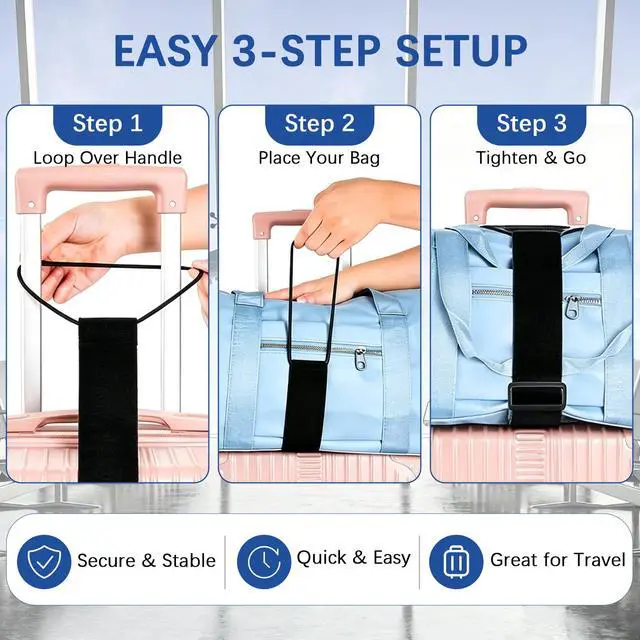 EASY 3-STEP SETUP

Step 1
Loop Over Handle

Step 2
Place Your Bag

Step 3
Tighten & Go

Secure & Stable

Quick & Easy

Great for Travel