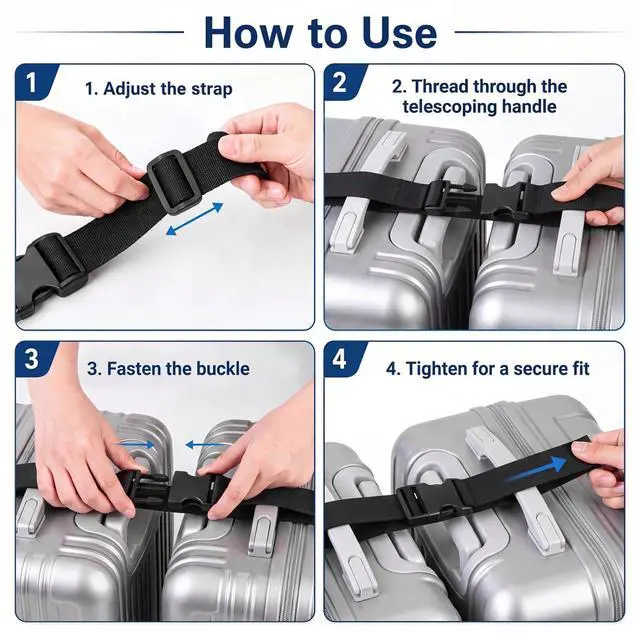 How to Use

1
1. Adjust the strap

2
2. Thread through the telescoping handle

3
3. Fasten the buckle

4
4. Tighten for a secure fit