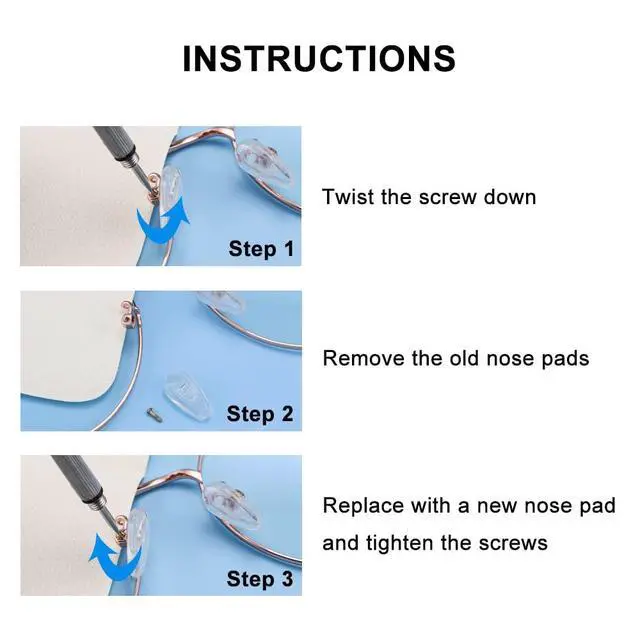 INSTRUCTIONS

Step 1

Twist the screw down

Step 2

Remove the old nose pads

Step 3

Replace with a new nose pad and tighten the screws