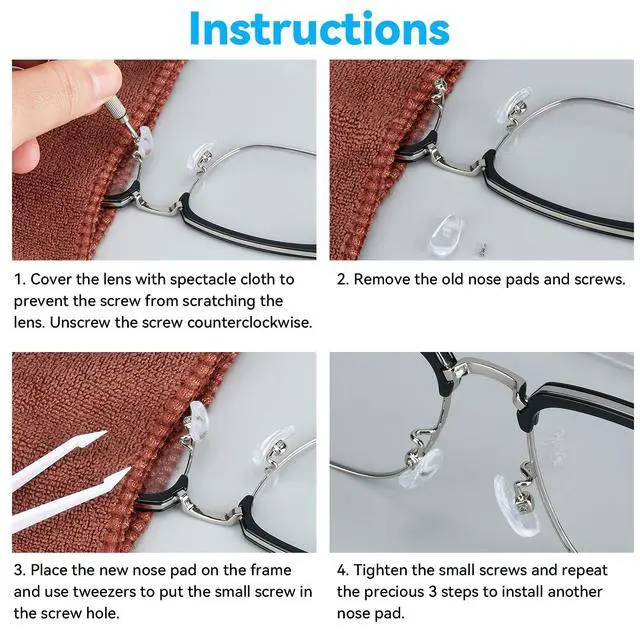 Instructions

1. Cover the lens with spectacle cloth to prevent the screw from scratching the lens. Unscrew the screw counterclockwise.

2. Remove the old nose pads and screws.

3. Place the new nose pad on the frame and use tweezers to put the small screw in the screw hole.

4. Tighten the small screws and repeat the precious 3 steps to install another nose pad.