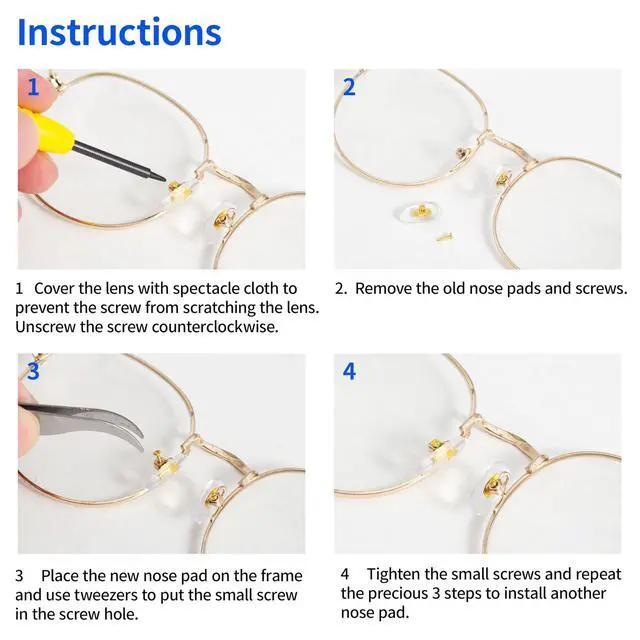 Instructions

1

1 Cover the lens with spectacle cloth to prevent the screw from scratching the lens. Unscrew the screw counterclockwise.

2

2. Remove the old nose pads and screws.

3

3 Place the new nose pad on the frame and use tweezers to put the small screw in the screw hole.

4

4 Tighten the small screws and repeat the precious 3 steps to install another nose pad.