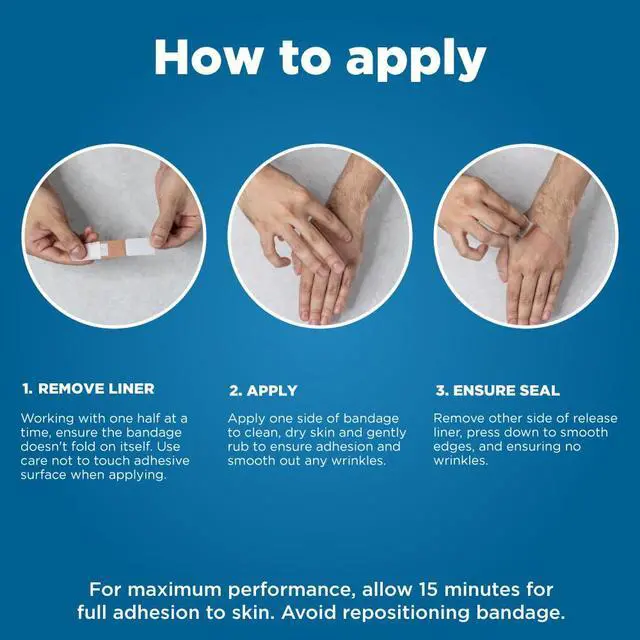 How to apply

1. REMOVE LINER

Working with one half at a time, ensure the bandage doesn't fold on itself. Use care not to touch adhesive surface when applying.

2. APPLY

Apply one side of bandage to clean, dry skin and gently rub to ensure adhesion and smooth out any wrinkles.

3. ENSURE SEAL

Remove other side of release liner, press down to smooth edges, and ensuring no wrinkles.

For maximum performance, allow 15 minutes for full adhesion to skin. Avoid repositioning bandage.