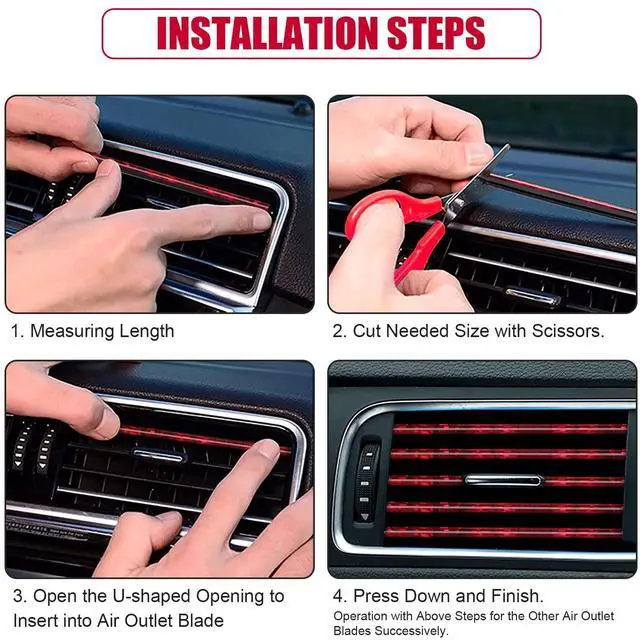 INSTALLATION STEPS

1. Measuring Length

2. Cut Needed Size with Scissors.

3. Open the U-shaped Opening to Insert into Air Outlet Blade

4. Press Down and Finish.

Operation with Above Steps for the Other Air Outlet Blades Successively.