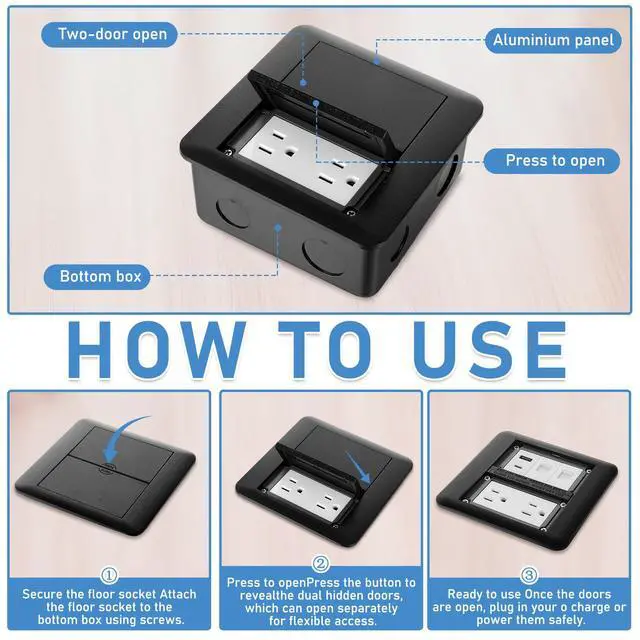 Two-door open

Aluminium panel

Press to open

Bottom box

HOW TO USE

①
Secure the floor socket Attach the floor socket to the bottom box using screws.

②
Press to openPress the button to revealthe dual hidden doors, which can open separately for flexible access.

③
Ready to use Once the doors are open, plug in your o charge or power them safely.