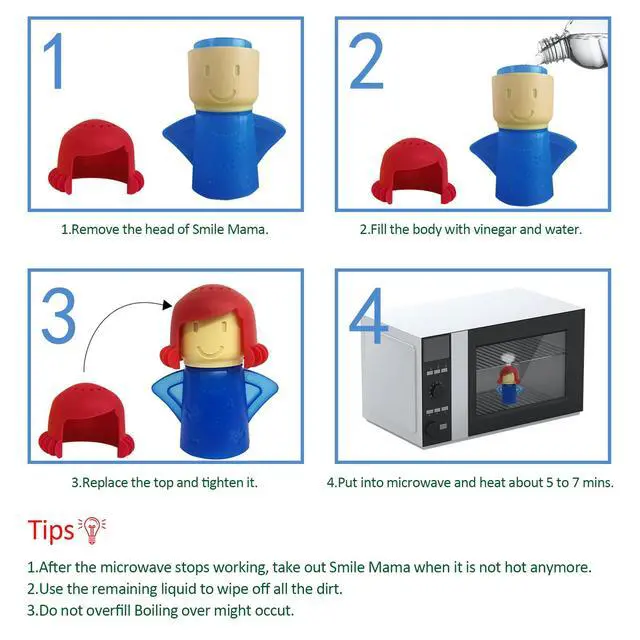 1

1.Remove the head of Smile Mama.

2

2.Fill the body with vinegar and water.

3

3.Replace the top and tighten it.

4

4.Put into microwave and heat about 5 to 7 mins.

Tips

1.After the microwave stops working, take out Smile Mama when it is not hot anymore.
2.Use the remaining liquid to wipe off all the dirt.
3.Do not overfill Boiling over might occut.