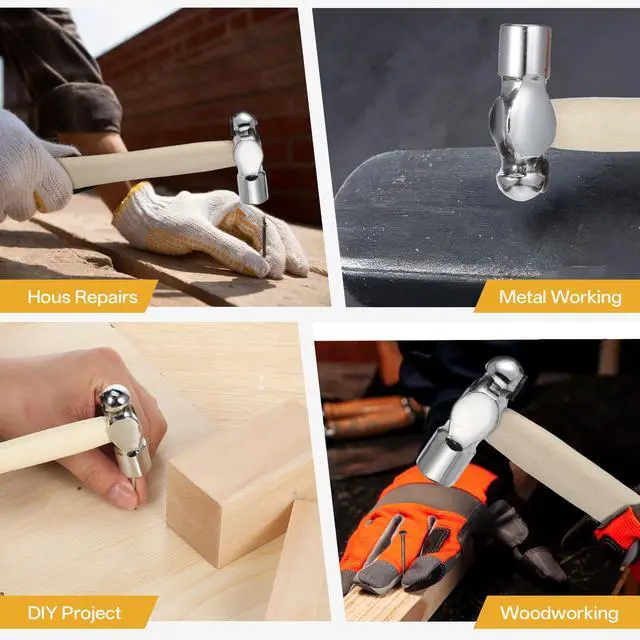 Hous Repairs

Metal Working

DIY Project

Woodworking