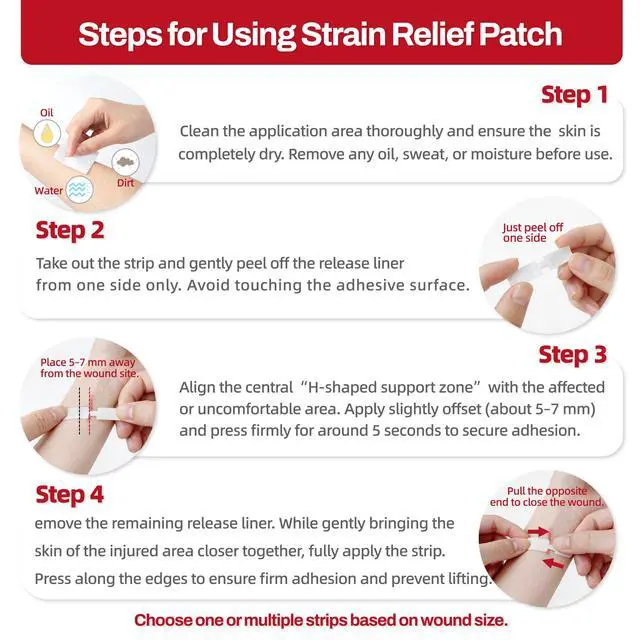 Steps for Using Strain Relief Patch

Oil

Water

Dirt

Step 1

Clean the application area thoroughly and ensure the skin is completely dry. Remove any oil, sweat, or moisture before use.

Step 2

Take out the strip and gently peel off the release liner from one side only. Avoid touching the adhesive surface.

Just peel off one side

Place 5-7 mm away from the wound site.

Step 3

Align the central "H-shaped support zone" with the affected or uncomfortable area. Apply slightly offset (about 5-7 mm) and press firmly for around 5 seconds to secure adhesion.

Step 4

emove the remaining release liner. While gently bringing the skin of the injured area closer together, fully apply the strip. Press along the edges to ensure firm adhesion and prevent lifting.

Pull the opposite end to close the wound.

Choose one or multiple strips based on wound size.