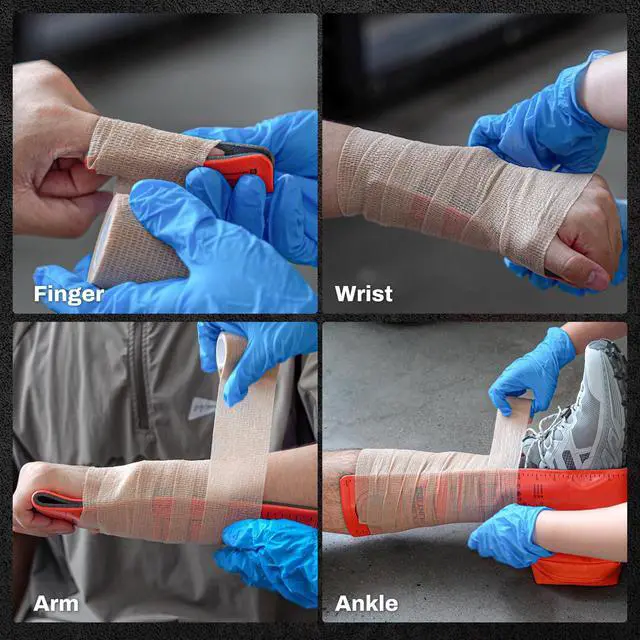 Finger

Wrist

Arm

Ankle