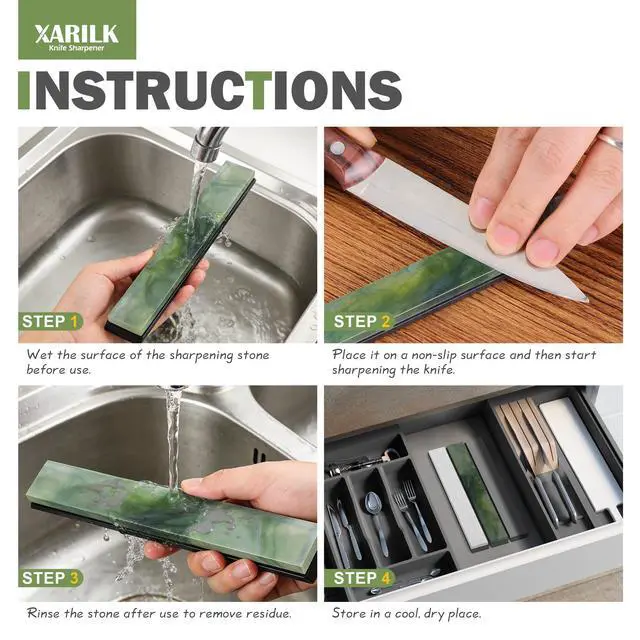 XARILK
Knife Sharpener

INSTRUCTIONS

STEP 1
Wet the surface of the sharpening stone before use.

STEP 2
Place it on a non-slip surface and then start sharpening the knife.

STEP 3
Rinse the stone after use to remove residue.

STEP 4
Store in a cool, dry place.