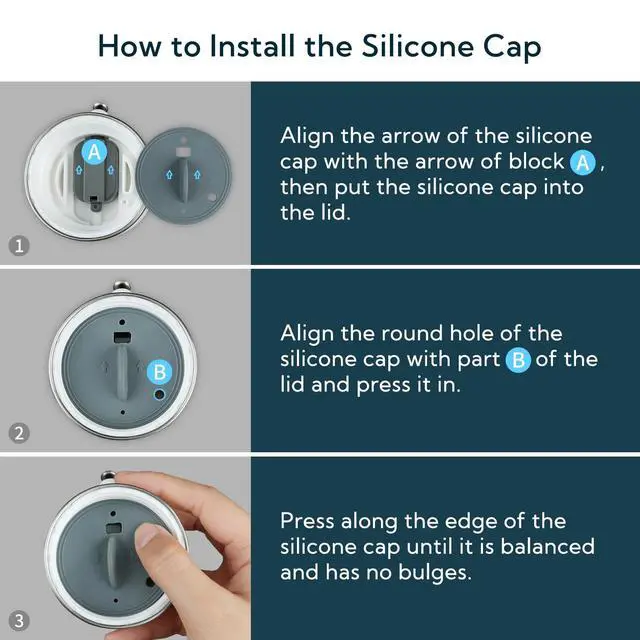 How to Install the Silicone Cap

A

1

Align the arrow of the silicone cap with the arrow of block A, then put the silicone cap into the lid.

B

2

Align the round hole of the silicone cap with part B of the lid and press it in.

3

Press along the edge of the silicone cap until it is balanced and has no bulges.