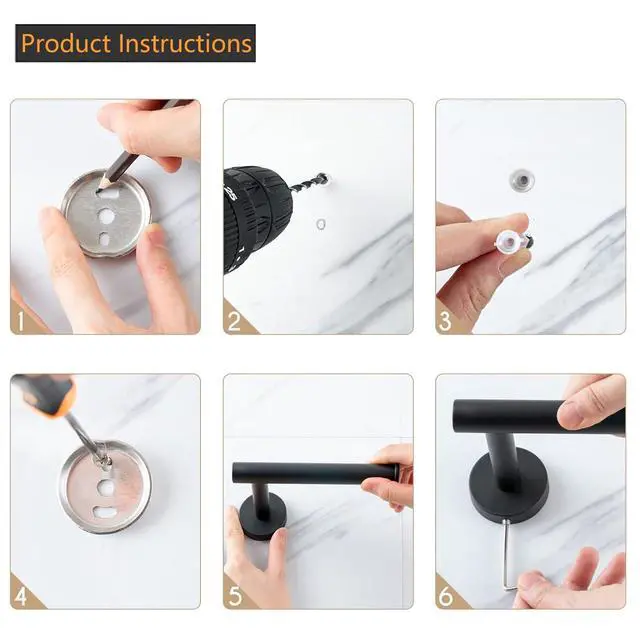 Product Instructions

1

2

3

4

5

6