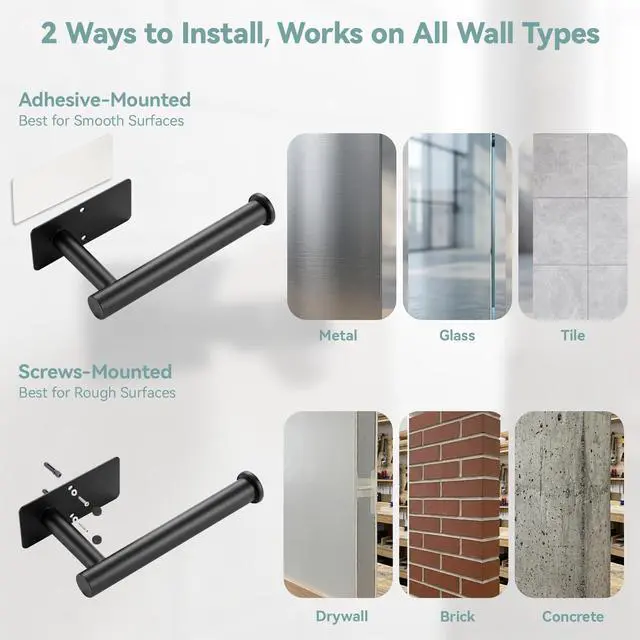 2 Ways to Install, Works on All Wall Types

Adhesive-Mounted
Best for Smooth Surfaces

Metal

Glass

Tile

Screws-Mounted
Best for Rough Surfaces

Drywall

Brick

Concrete