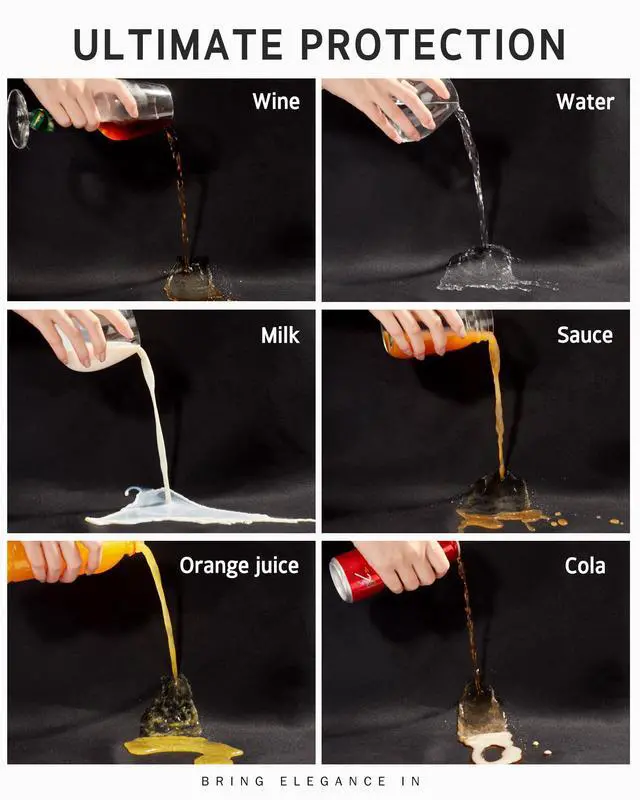 ULTIMATE PROTECTION

Wine

Water

Milk

Sauce

Orange juice

Cola

BRING ELEGANCE IN