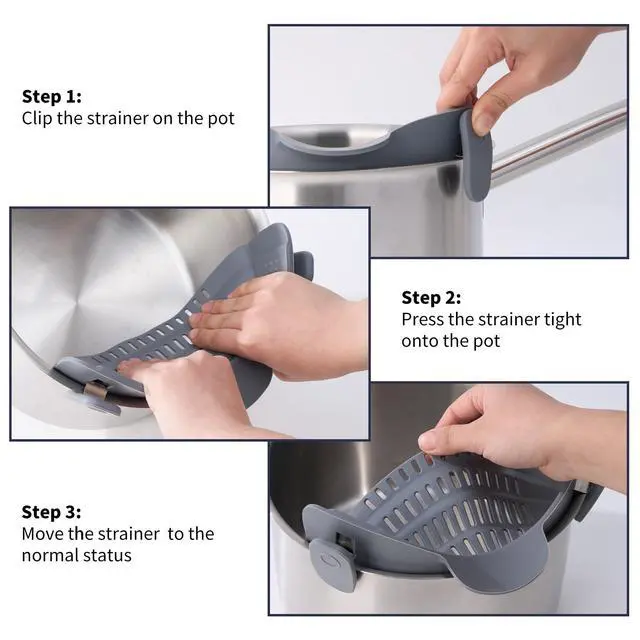 Step 1:
Clip the strainer on the pot

Step 2:
Press the strainer tight onto the pot

Step 3:
Move the strainer  to the normal status