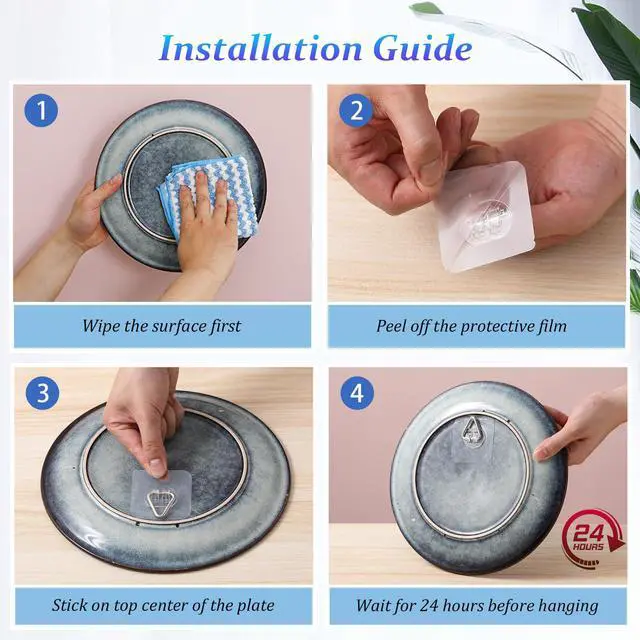 Installation Guide

1

Wipe the surface first

2

Peel off the protective film

3

Stick on top center of the plate

4

24 HOURS

Wait for 24 hours before hanging