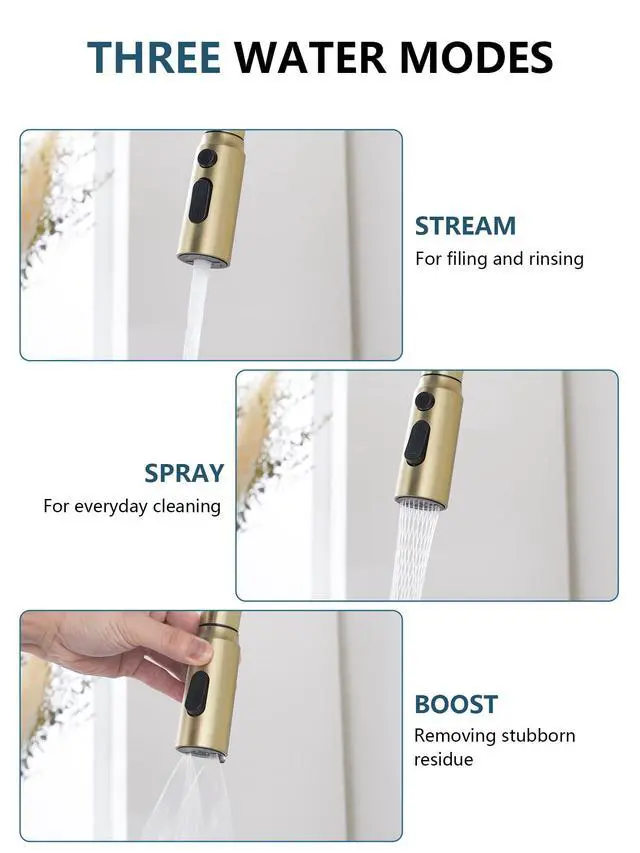 THREE WATER MODES

STREAM
For filing and rinsing

SPRAY
For everyday cleaning

BOOST
Removing stubborn residue