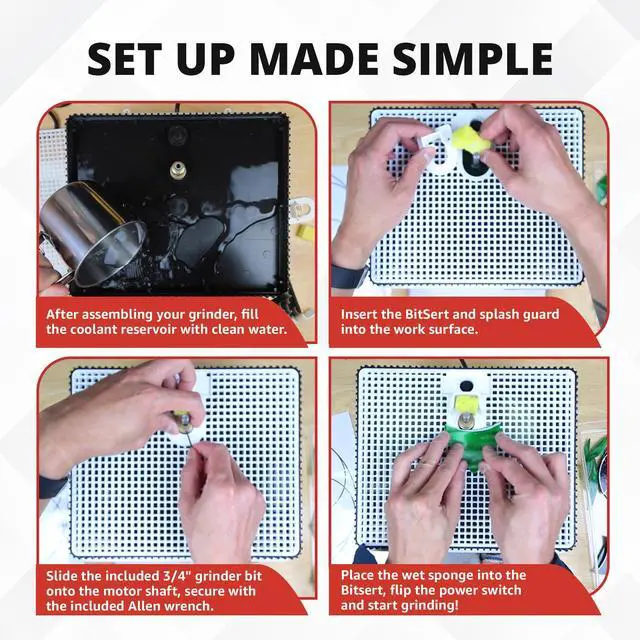 SET UP MADE SIMPLE

After assembling your grinder, fill the coolant reservoir with clean water.

Insert the BitSert and splash guard into the work surface.

Slide the included 3/4" grinder bit onto the motor shaft, secure with the included Allen wrench.

Place the wet sponge into the Bitsert, flip the power switch and start grinding!