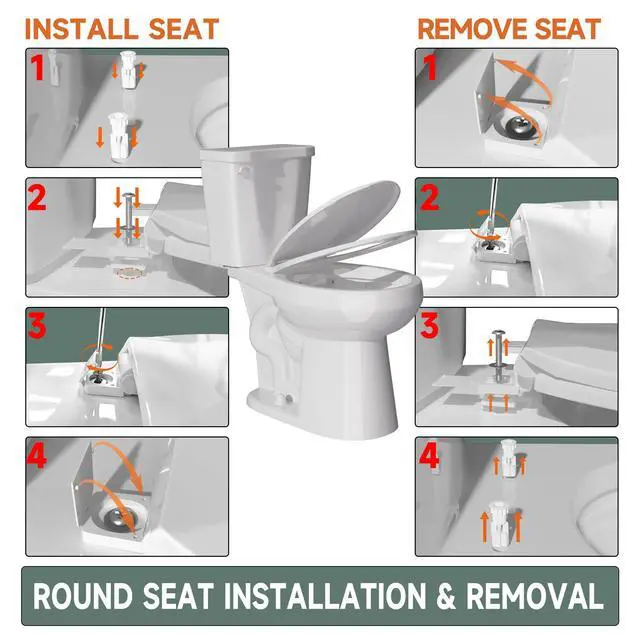 INSTALL SEAT

1

2

3

4

REMOVE SEAT

1

2

3

4

ROUND SEAT INSTALLATION & REMOVAL