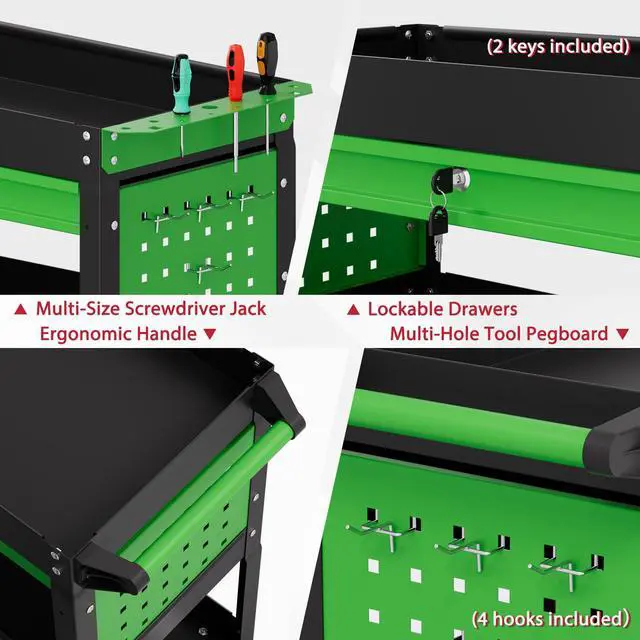 (2 keys included)

▲ Multi-Size Screwdriver Jack

Ergonomic Handle ▼

▲ Lockable Drawers

Multi-Hole Tool Pegboard ▼

(4 hooks included)