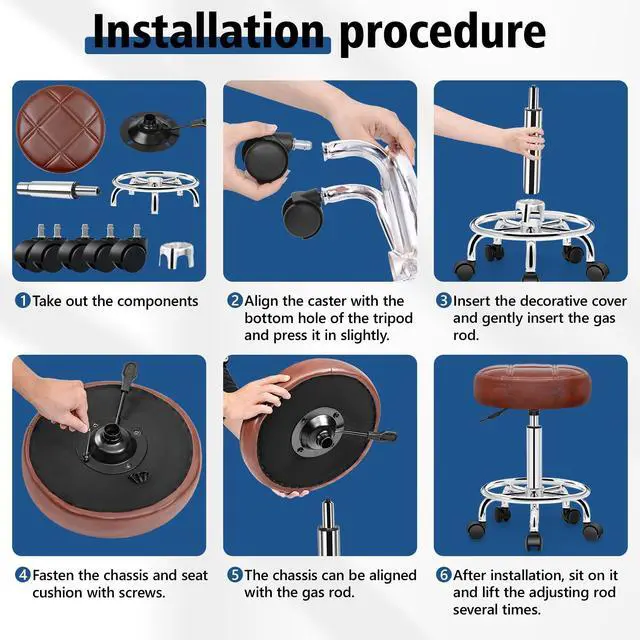 Installation procedure

1 Take out the components

2 Align the caster with the bottom hole of the tripod and press it in slightly.

3 Insert the decorative cover and gently insert the gas rod.

4 Fasten the chassis and seat cushion with screws.

5 The chassis can be aligned with the gas rod.

6 After installation, sit on it and lift the adjusting rod several times.