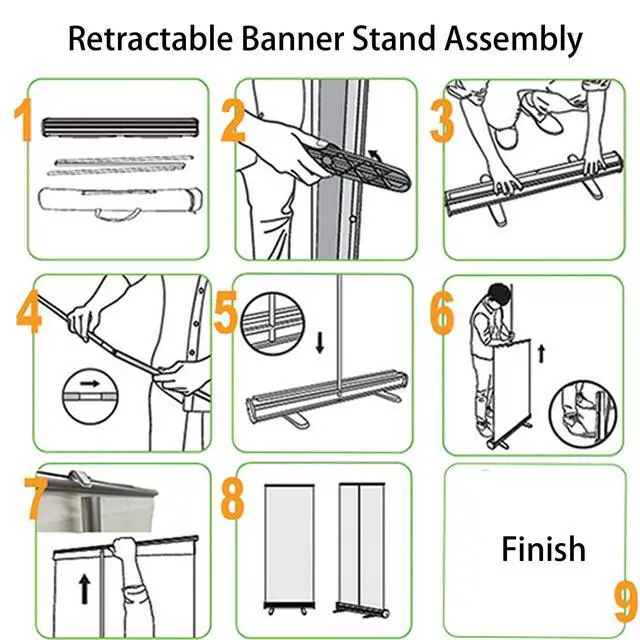 Retractable Banner Stand Assembly

1

2

3

4

5

6

7

8

Finish

9