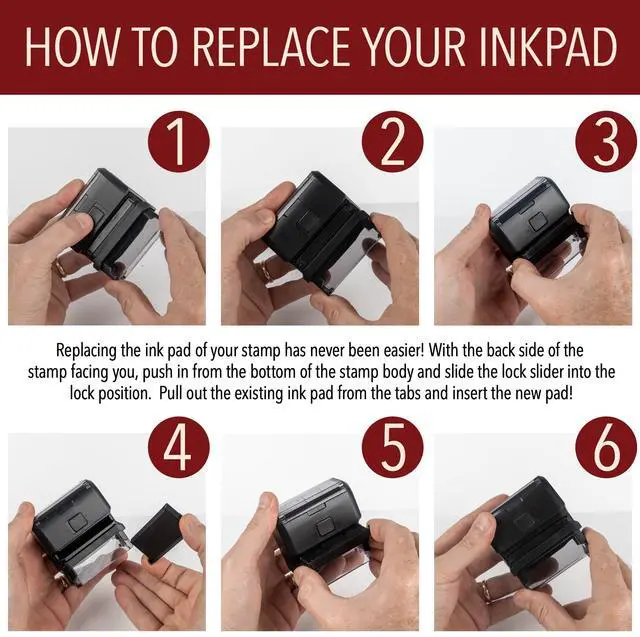 HOW TO REPLACE YOUR INKPAD

1

2

3

Replacing the ink pad of your stamp has never been easier! With the back side of the stamp facing you, push in from the bottom of the stamp body and slide the lock slider into the lock position. Pull out the existing ink pad from the tabs and insert the new pad!

4

5

6