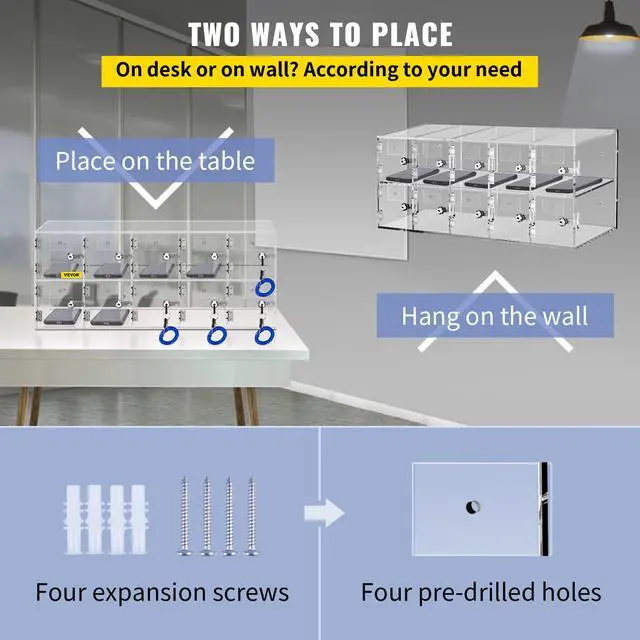 TWO WAYS TO PLACE

On desk or on wall? According to your need

Place on the table

VEVOR

Hang on the wall

Four expansion screws

Four pre-drilled holes